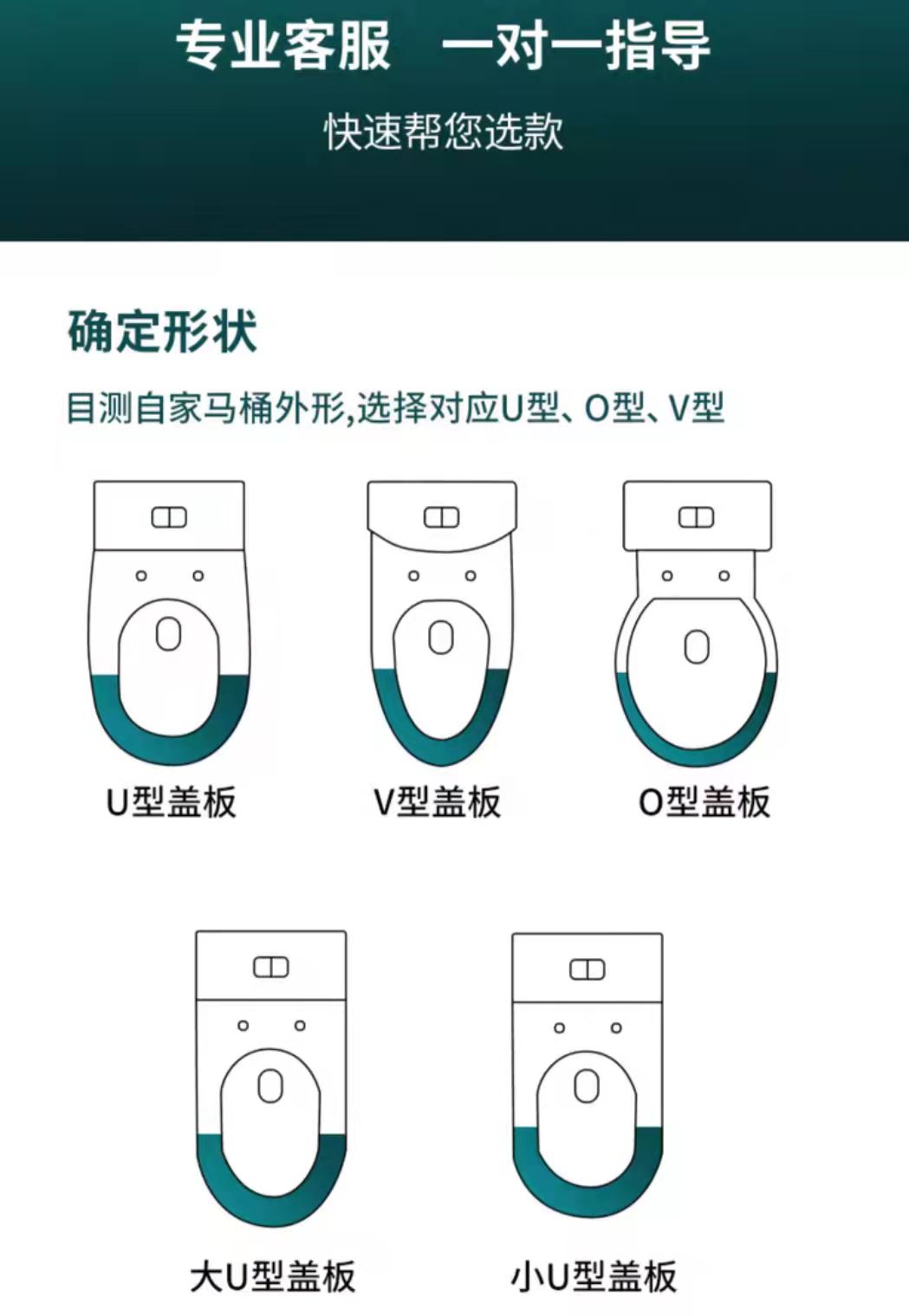 专业客服　一对一指导

快速帮您选款

确定形状

目测自家马桶外形,选择对应U型、O型、V型

U型盖板

V型盖板

O型盖板

大U型盖板

小U型盖板